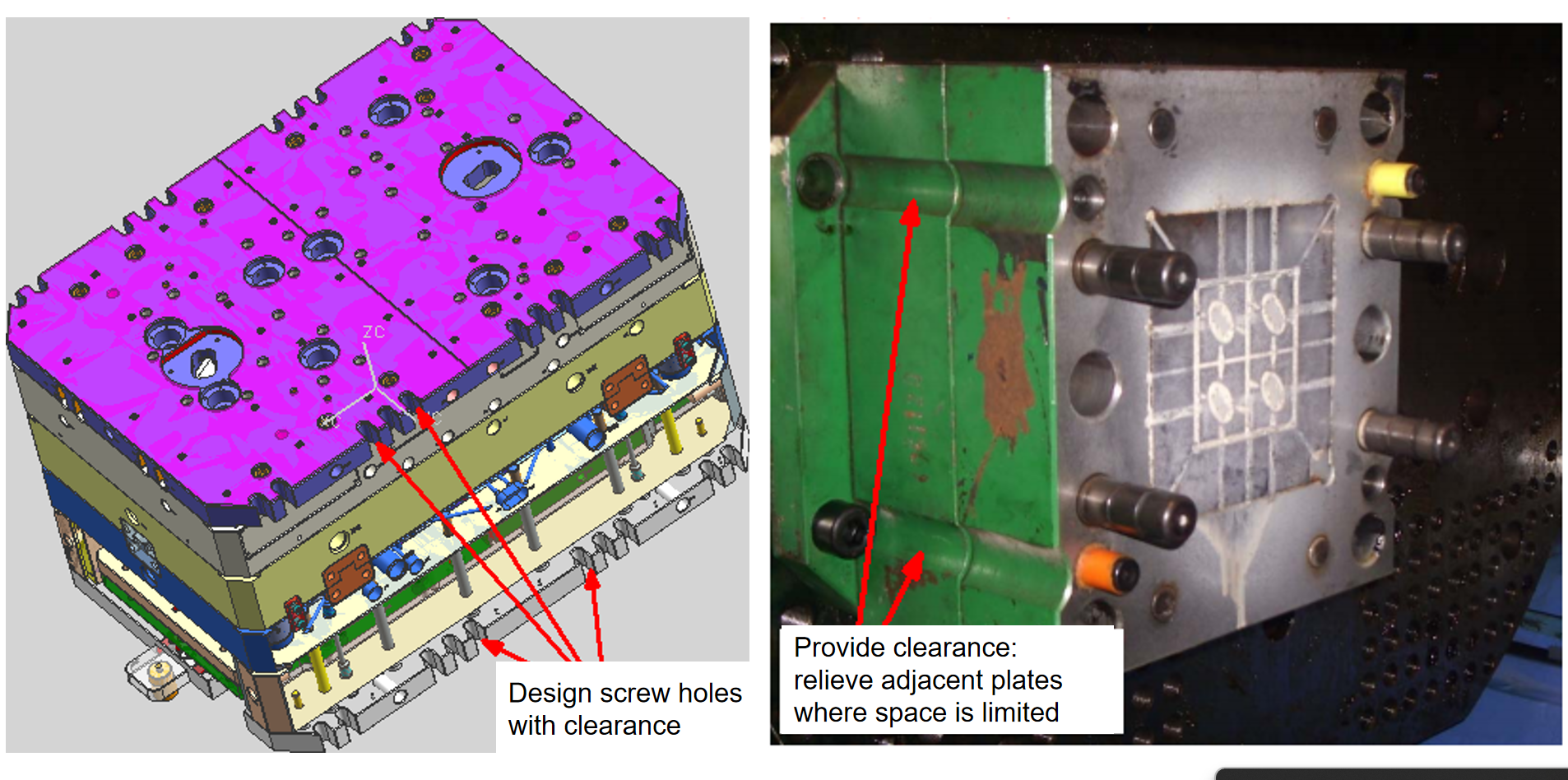 ZC

Design screw holes with clearance

Provide clearance: relieve adjacent plates where space is limited